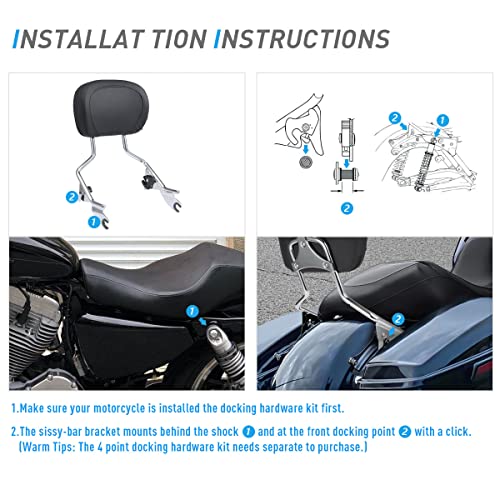 INSTALLAT TION INSTRUCTIONS

2

1

2

1

2

1

2

1.Make sure your motorcycle is installed the docking hardware kit first.

2.The sissy-bar bracket mounts behind the shock 1 and at the front docking point 2 with a click. (Warm Tips: The 4 point docking hardware kit needs separate to purchase.)