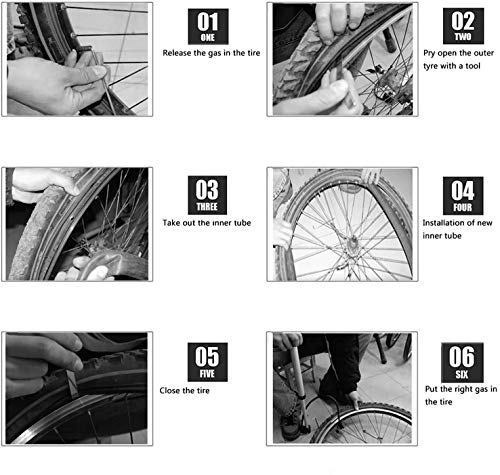 01
ONE
Release the gas in the tire

02
TWO
Pry open the outer tyre with a tool

03
THREE
Take out the inner tube

04
FOUR
Installation of new inner tube

05
FIVE
Close the tire

06
SIX
Put the right gas in the tire