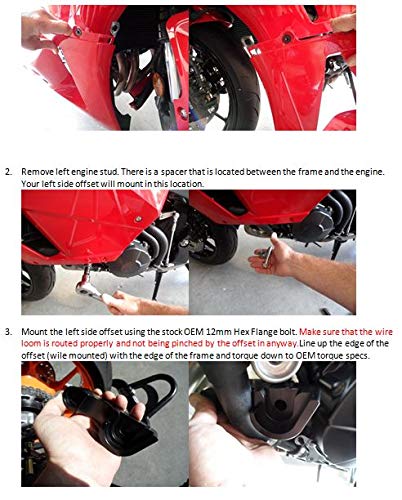 2. Remove left engine stud. There is a spacer that is located between the frame and the engine. Your left side offset will mount in this location.

3. Mount the left side offset using the stock OEM 12mm Hex Flange bolt. Make sure that the wire loom is routed properly and not being pinched by the offset in anyway. Line up the edge of the offset (wile mounted) with the edge of the frame and torque down to OEM torque specs.