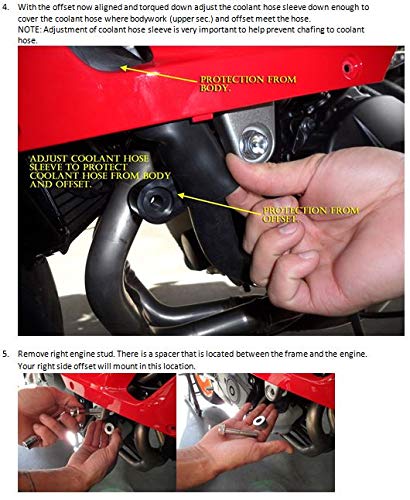 4. With the offset now aligned and torqued down adjust the coolant hose sleeve down enough to cover the coolant hose where bodywork (upper sec.) and offset meet the hose.
NOTE: Adjustment of coolant hose sleeve is very important to help prevent chafing to coolant hose.

PROTECTION FROM BODY.

ADJUST COOLANT HOSE SLEEVE TO PROTECT COOLANT HOSE FROM BODY AND OFFSET.

PROTECTION FROM OFFSET.

5. Remove right engine stud. There is a spacer that is located between the frame and the engine. Your right side offset will mount in this location.